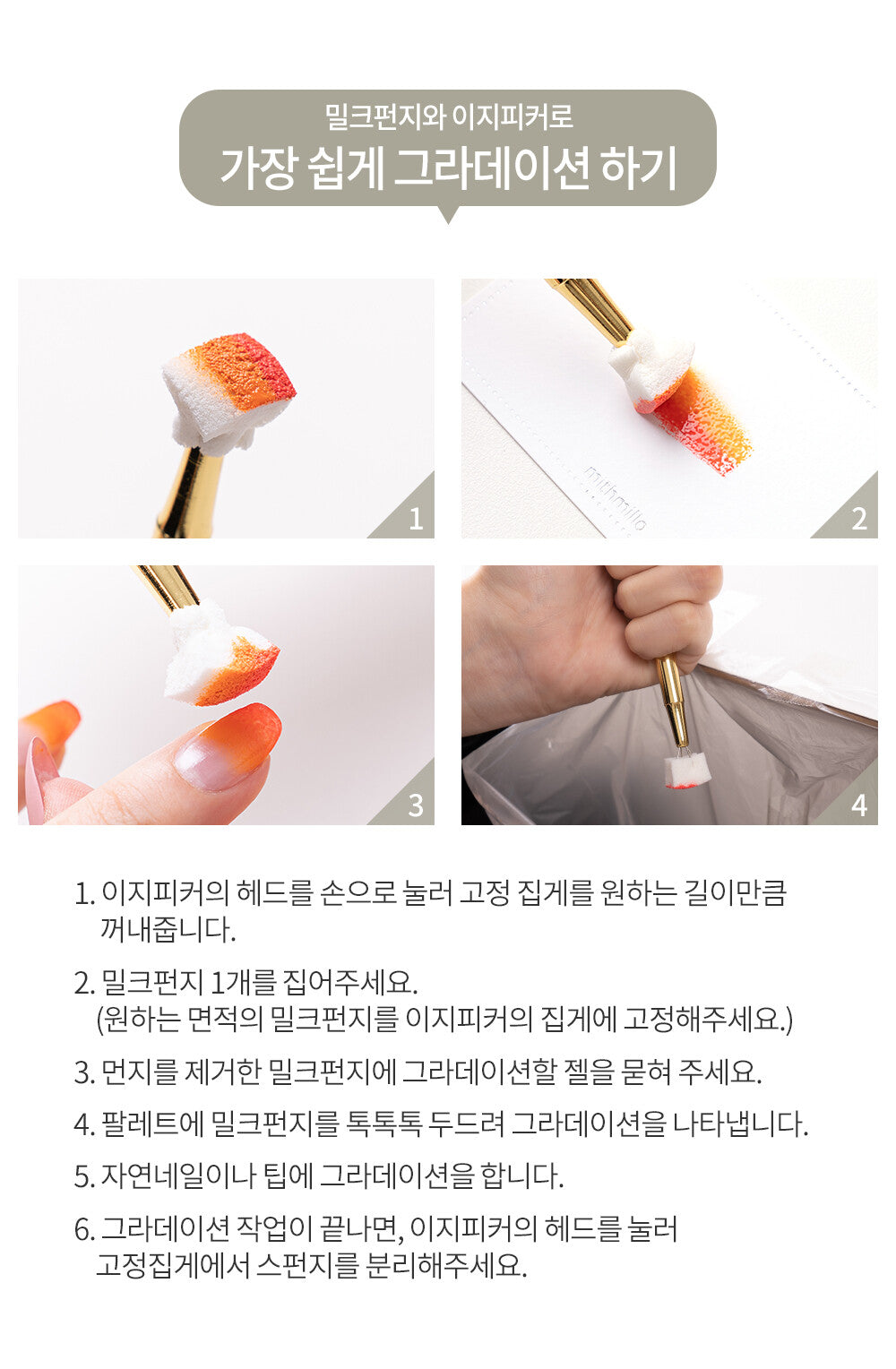 밀크펀지와 이지피커로
가장 쉽게 그라데이션 하기

1

mithmillo

2

3

4

1. 이지피커의 헤드를 손으로 눌러 고정 집게를 원하는 길이만큼 꺼내줍니다.

2. 밀크펀지 1개를 집어주세요.
(원하는 면적의 밀크펀지를 이지피커의 집게에 고정해주세요.)

3. 먼지를 제거한 밀크펀지에 그라데이션할 젤을 묻혀 주세요.

4. 팔레트에 밀크펀지를 톡톡톡 두드려 그라데이션을 나타냅니다.

5. 자연네일이나 팁에 그라데이션을 합니다.

6. 그라데이션 작업이 끝나면, 이지피커의 헤드를 눌러
고정집게에서 스펀지를 분리해주세요.