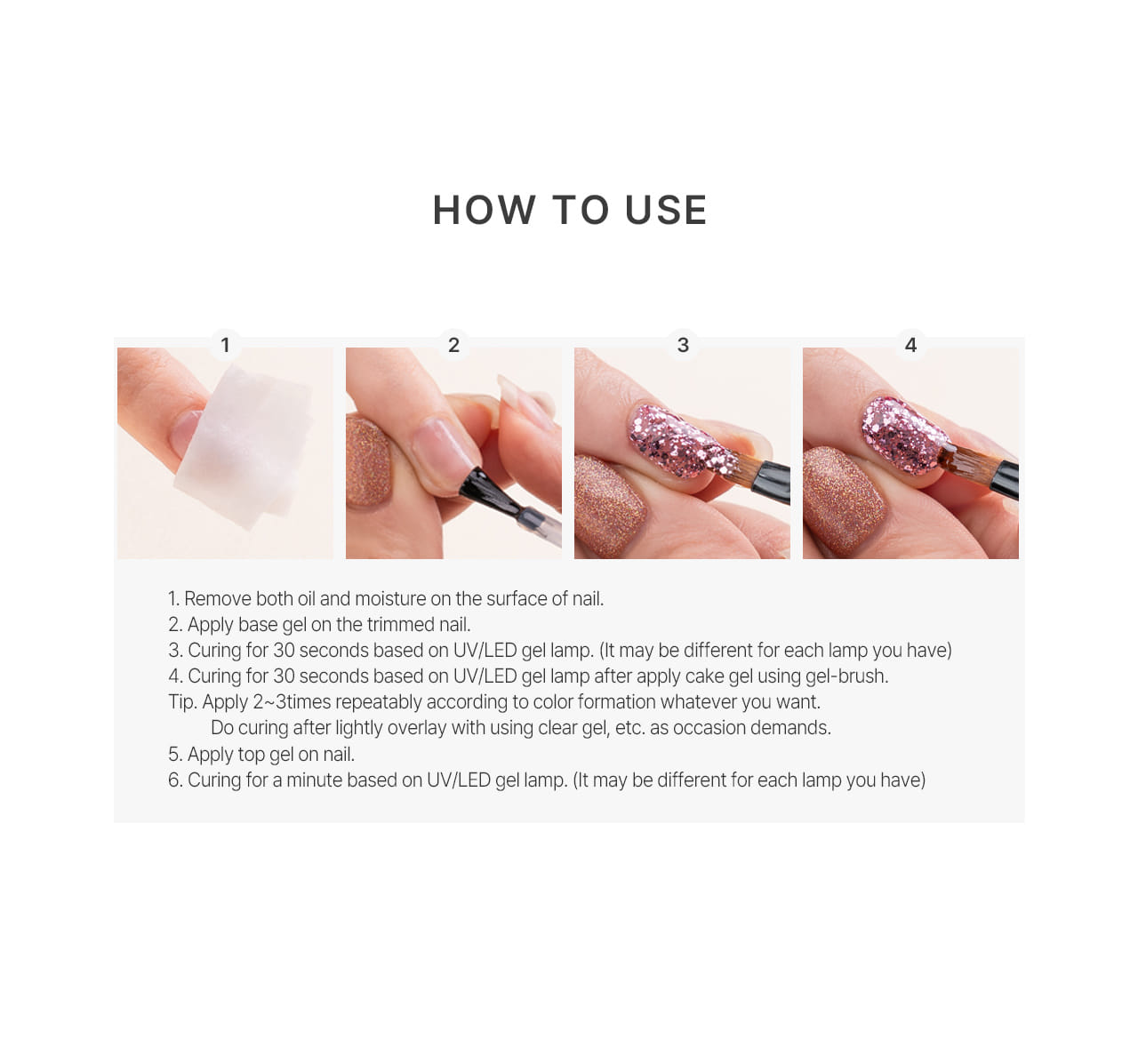 HOW TO USE

1

2

3

4

1. Remove both oil and moisture on the surface of nail.
2. Apply base gel on the trimmed nail.
3. Curing for 30 seconds based on UV/LED gel lamp. (It may be different for each lamp you have)
4. Curing for 30 seconds based on UV/LED gel lamp after apply cake gel using gel-brush.
Tip. Apply 2~3times repeatably according to color formation whatever you want.
Do curing after lightly overlay with using clear gel, etc. as occasion demands.
5. Apply top gel on nail.
6. Curing for a minute based on UV/LED gel lamp. (It may be different for each lamp you have)