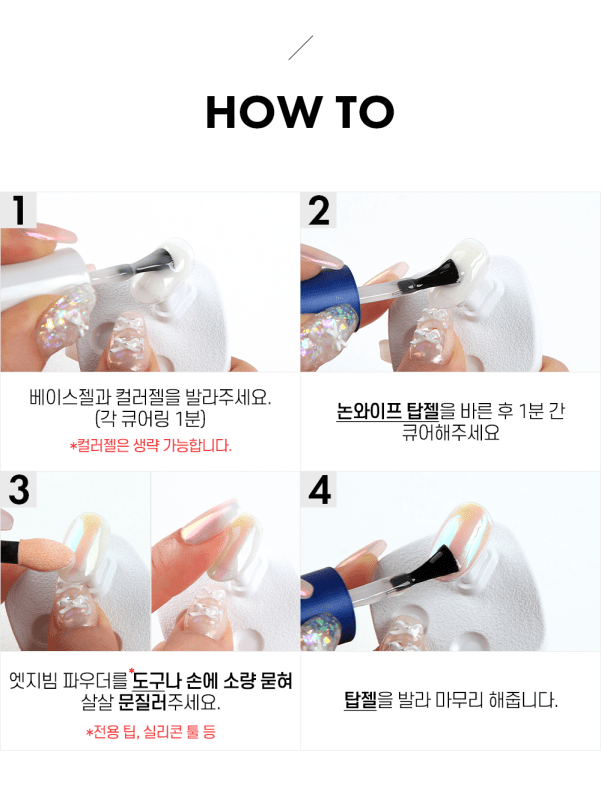 HOW TO

1

베이스젤과 컬러젤을 발라주세요.
(각 큐어링 1분)

*컬러젤은 생략 가능합니다.

2

논와이프 탑젤을 바른 후 1분 간 큐어해주세요

3

엣지빔 파우더를 *도구나 손에 소량 묻혀 살살 문질러주세요.

*전용 팁, 실리콘 툴 등

4

탑젤을 발라 마무리 해줍니다.